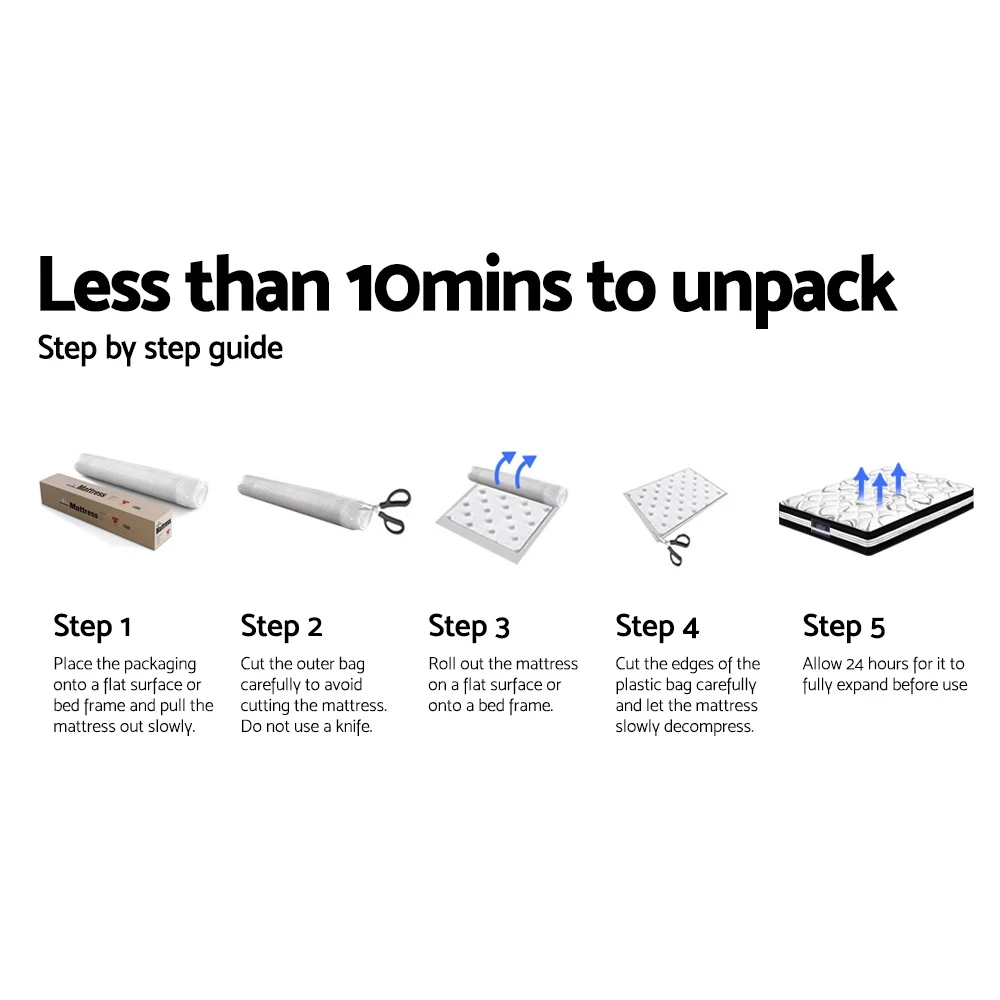 Less than 10mins to unpack

Step by step guide

Mattress

Step 1

Place the packaging onto a flat surface or bed frame and pull the mattress out slowly.

Step 2

Cut the outer bag carefully to avoid cutting the mattress. Do not use a knife.

Step 3

Roll out the mattress on a flat surface or onto a bed frame.

Step 4

Cut the edges of the plastic bag carefully and let the mattress slowly decompress.

Step 5

Allow 24 hours for it to fully expand before use