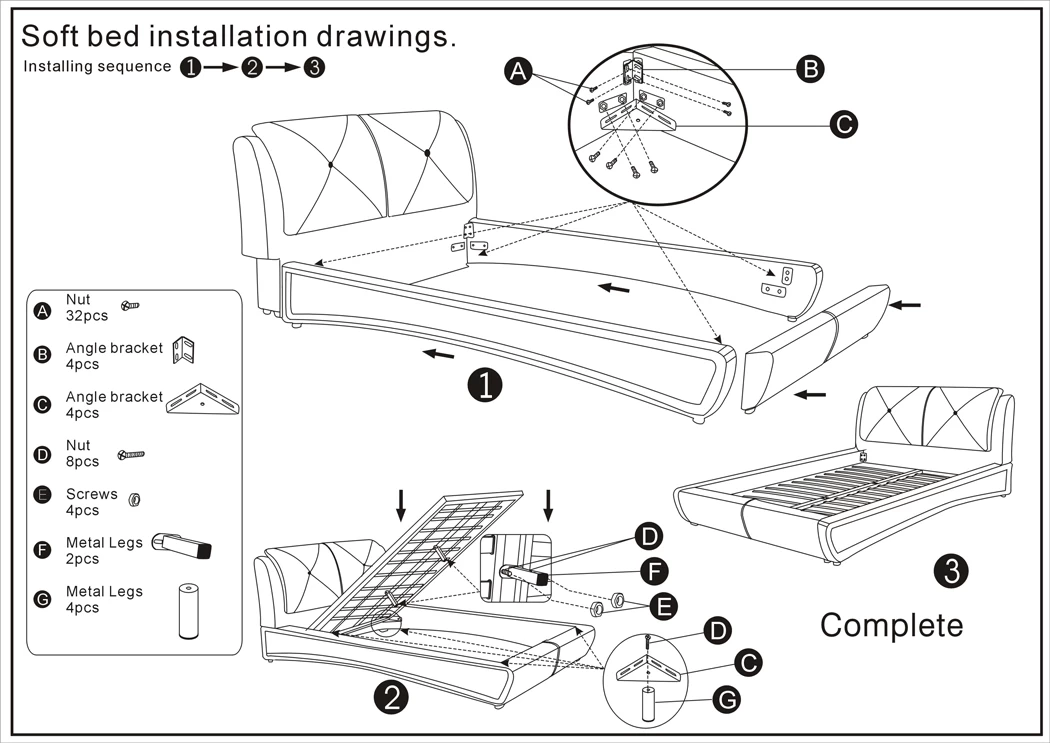 Soft bed installation drawings.

Installing sequence 1 → 2 → 3

A

B

C

A Nut 32pcs

B Angle bracket 4pcs

C Angle bracket 4pcs

D Nut 8pcs

E Screws 4pcs

F Metal Legs 2pcs

G Metal Legs 4pcs

1

D

F

E

D

C

G

2

3

Complete