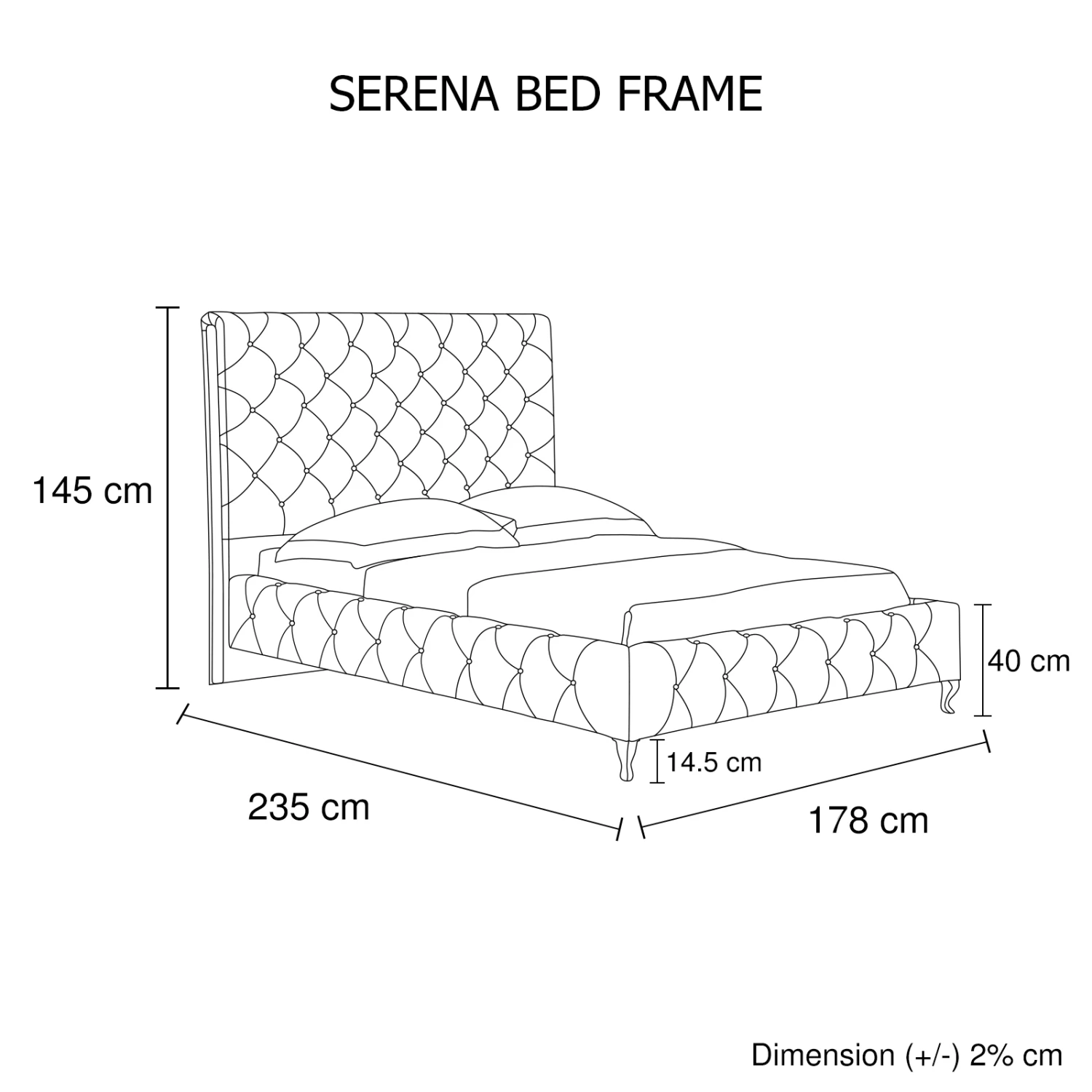 SERENA BED FRAME

145 cm

40 cm

14.5 cm

235 cm

178 cm

Dimension (+/-) 2% cm