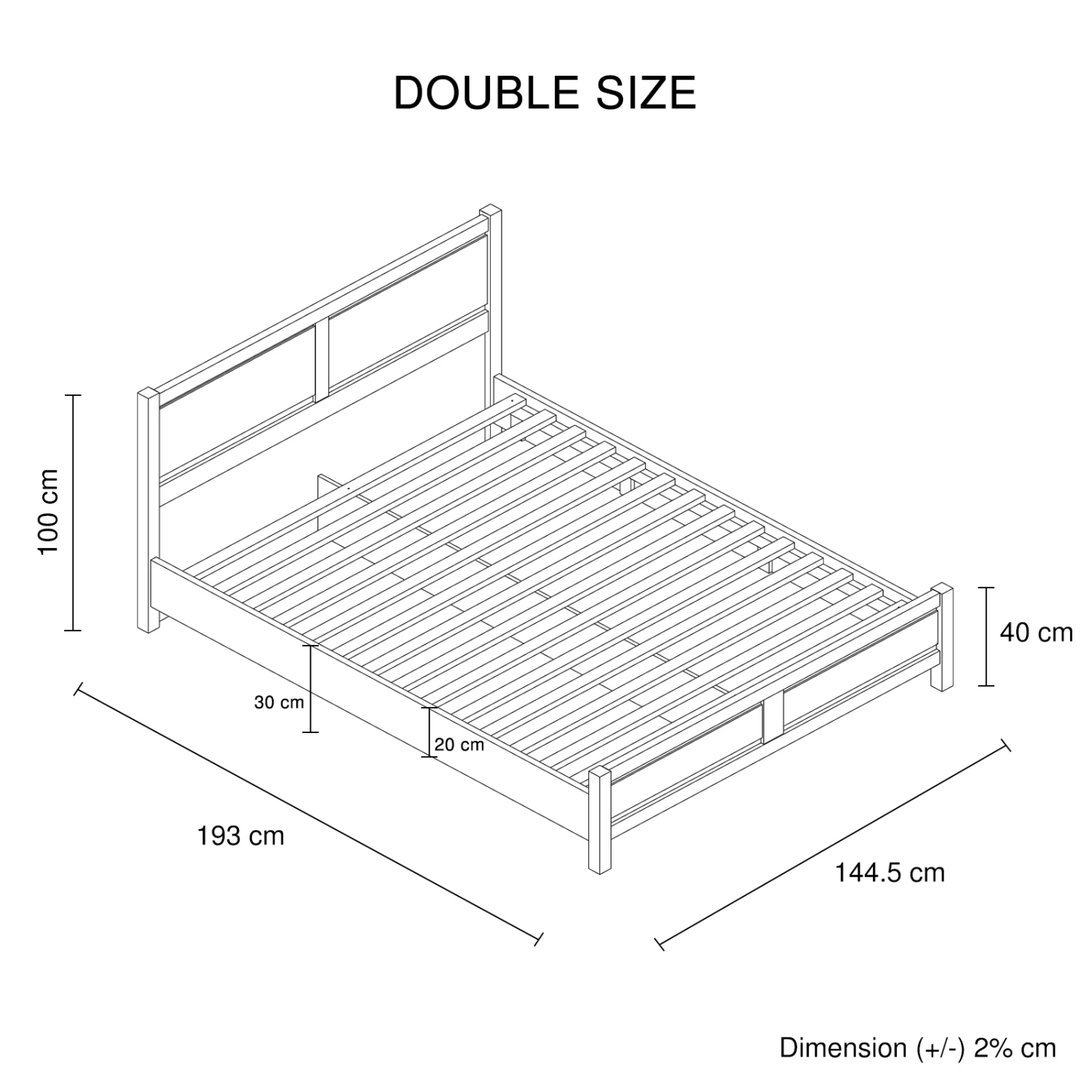 DOUBLE SIZE

100 cm

40 cm

30 cm

20 cm

193 cm

144.5 cm

Dimension (+/-) 2% cm