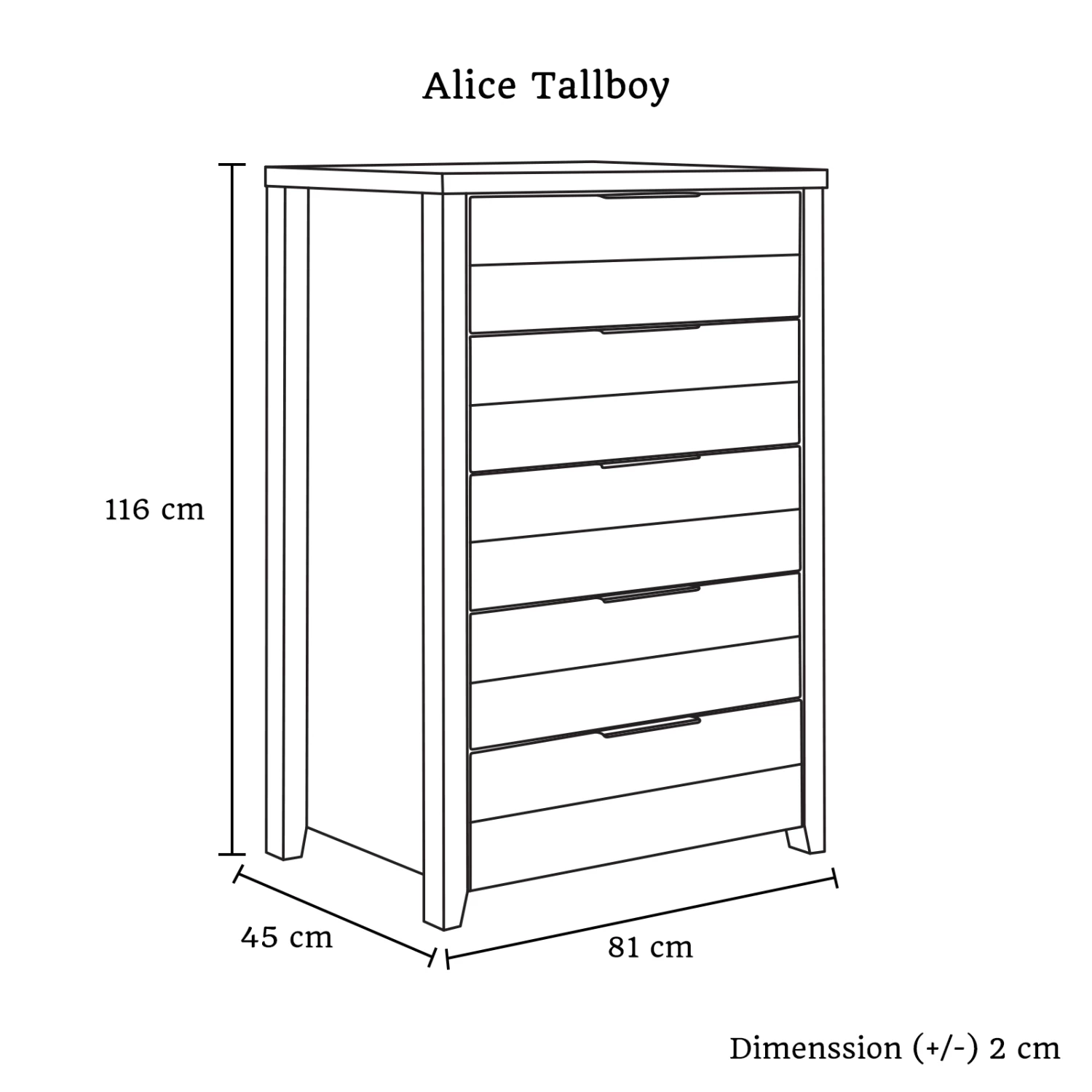 Alice Tallboy

116 cm

45 cm

81 cm

Dimenssion (+/-) 2 cm