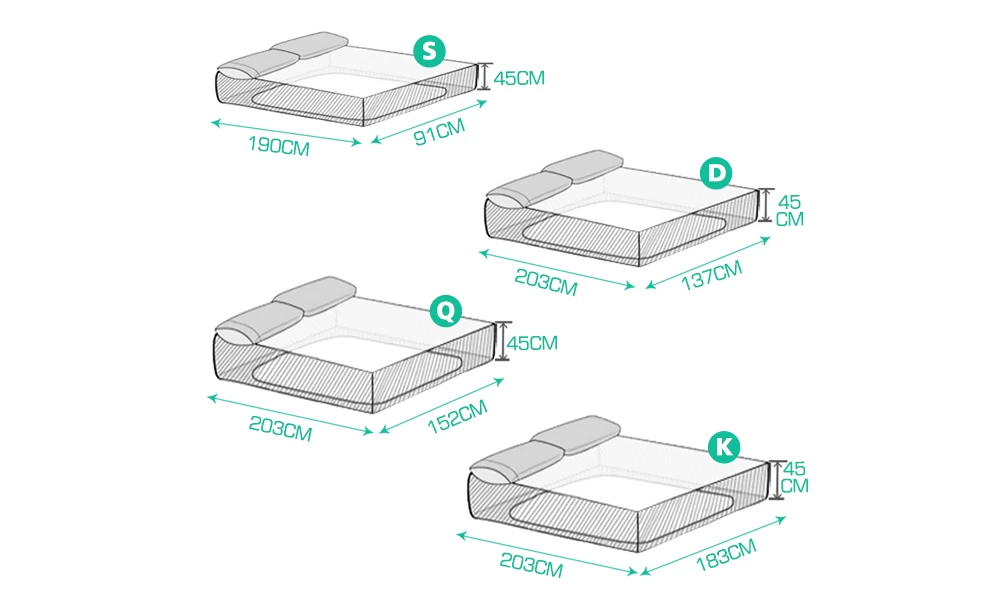 S
45CM
190CM
91CM

D
45 CM
203CM
137CM

Q
45CM
203CM
152CM

K
45 CM
203CM
183CM